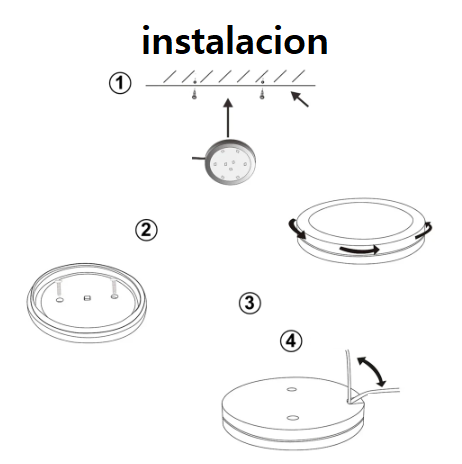 instalacion

①

②

③

④