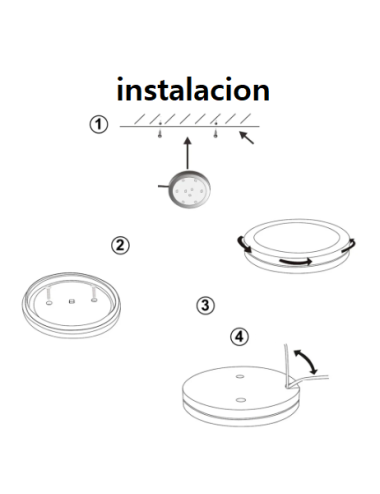 instalacion

①

②

③

④